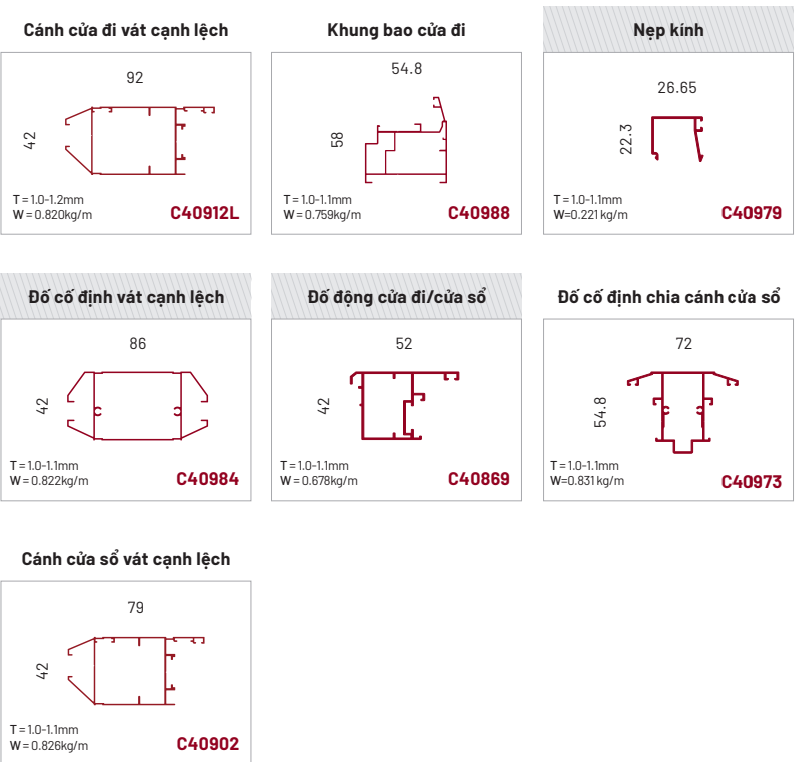 Cánh cửa đi vát cạnh lệch

92

42

T = 1.0-1.2mm
W = 0.820kg/m

C40912L

Khung bao cửa đi

54.8

58

T = 1.0-1.1mm
W = 0.759kg/m

C40988

Nẹp kính

26.65

22.3

T = 1.0-1.1mm
W=0.221 kg/m

C40979

Đố cố định vát cạnh lệch

86

42

T = 1.0-1.1mm
W = 0.822kg/m

C40984

Đố động cửa đi/cửa sổ

52

42

T = 1.0-1.1mm
W = 0.678kg/m

C40869

Đố cố định chia cánh cửa sổ

72

54.8

T = 1.0-1.1mm
W=0.831 kg/m

C40973

Cánh cửa sổ vát cạnh lệch

79

42

T = 1.0-1.1mm
W = 0.826kg/m

C40902