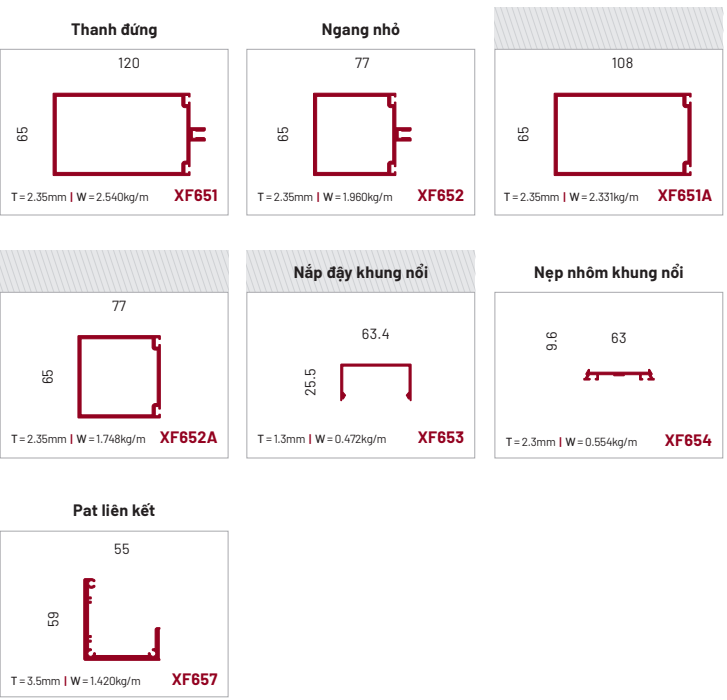 Thanh đứng

120

65

T = 2.35mm | W = 2.540kg/m XF651

Ngang nhỏ

77

65

T = 2.35mm | W = 1.960kg/m XF652

108

65

T = 2.35mm | W = 2.331kg/m XF651A

77

65

T = 2.35mm | W = 1.748kg/m XF652A

Nắp đậy khung nổi

63.4

25.5

T = 1.3mm | W = 0.472kg/m XF653

Nẹp nhôm khung nổi

9.6

63

T = 2.3mm | W = 0.554kg/m XF654

Pat liên kết

55

59

T = 3.5mm | W = 1.420kg/m XF657